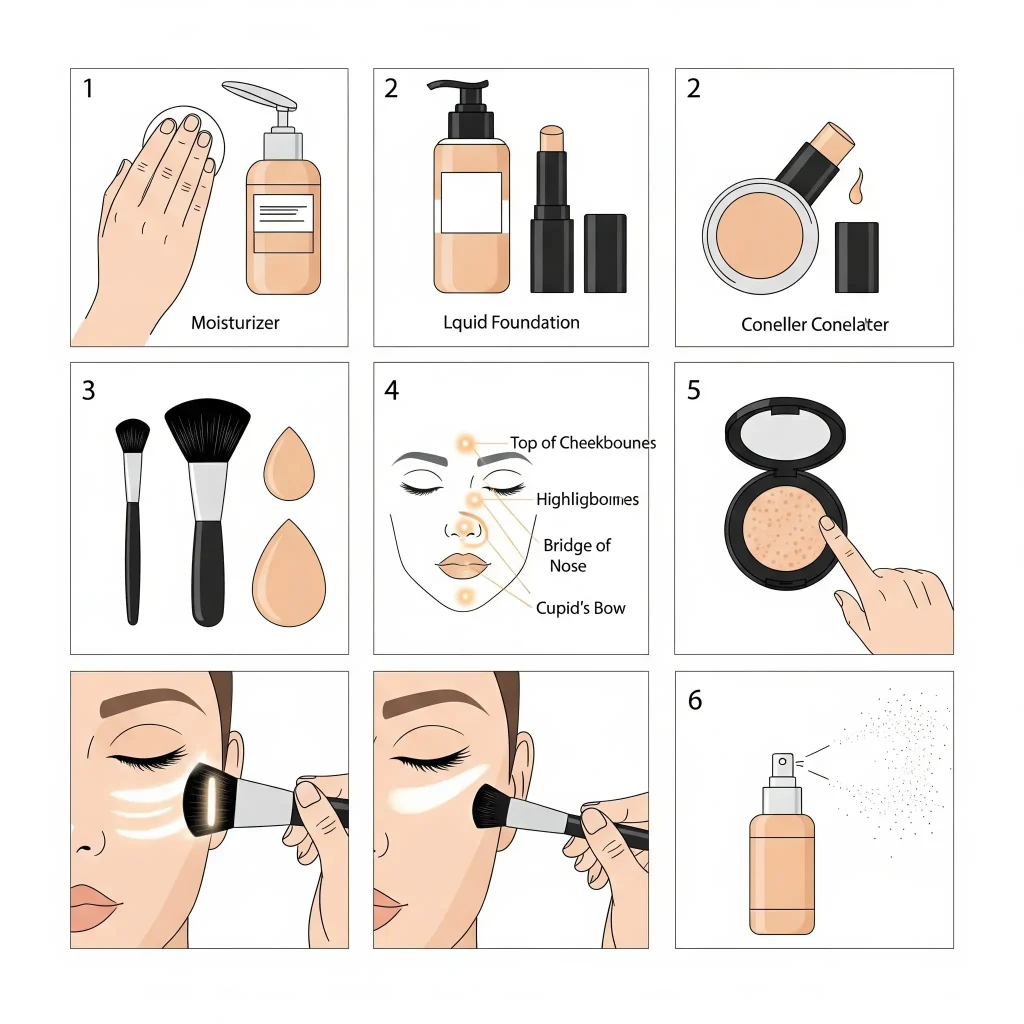 1

Moisturizer

2

Lquid Foundation

2

Coneller Conelater

3

4

Top of Cheekbounes

Highligbomes

Bridge of Nose

Cupid's Bow

5

6