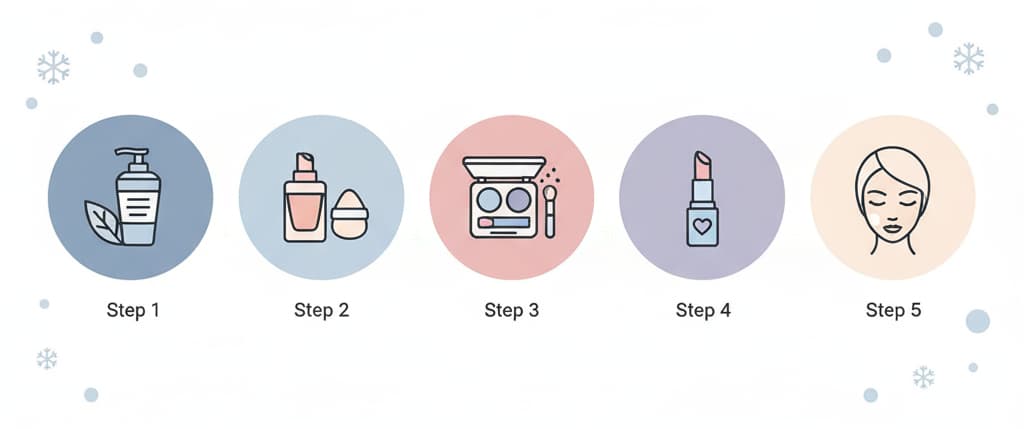 Step 1

Step 2

Step 3

Step 4

Step 5